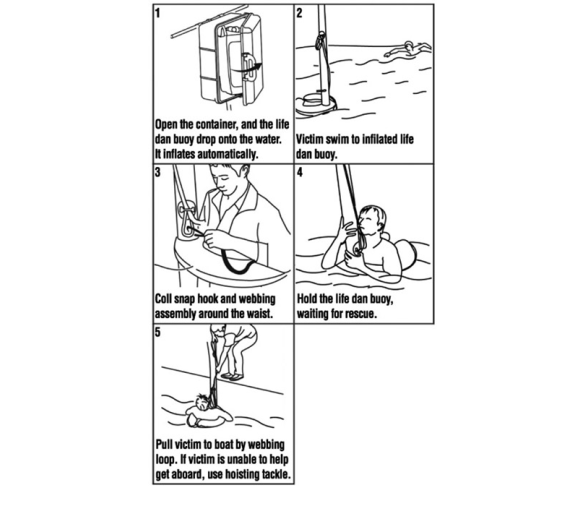 1

Open the container, and the life dan buoy drop onto the water. It inflates automatically.

2

Victim swim to infilated life dan buoy.

3

Coll snap hook and webbing assembly around the waist.

4

Hold the life dan buoy, waiting for rescue.

5

Pull victim to boat by webbing loop. If victim is unable to help get aboard, use hoisting tackle.