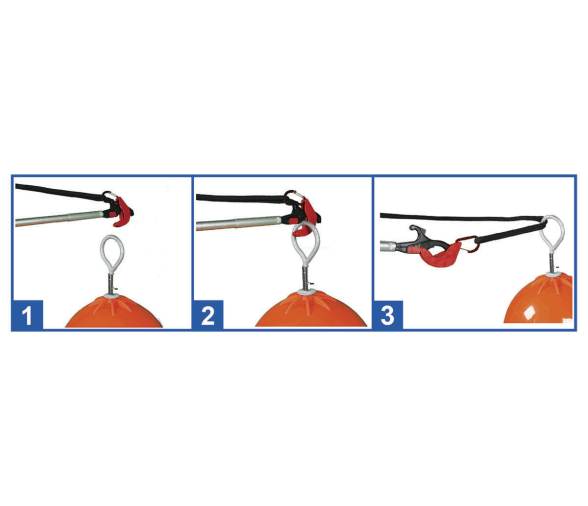 1

2

3