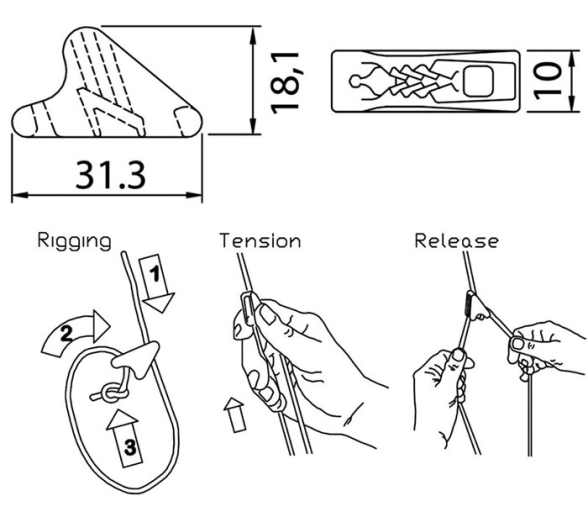 18,1

10

31.3

Rigging

1

2

3

Tension

Release