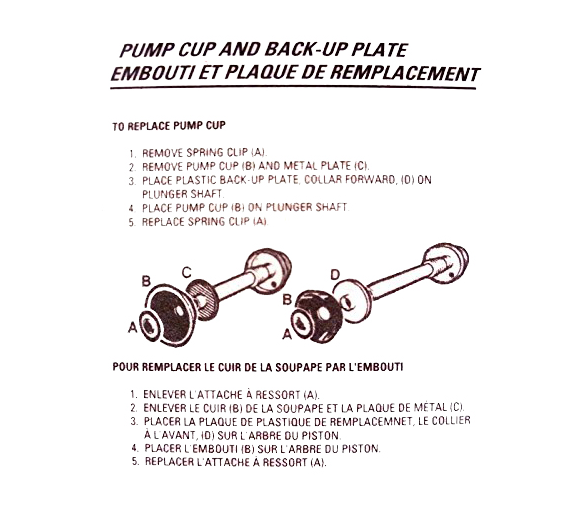 PUMP CUP AND BACK-UP PLATE
EMBOUTI ET PLAQUE DE REMPLACEMENT

TO REPLACE PUMP CUP

1. REMOVE SPRING CLIP (A).
2. REMOVE PUMP CUP (B) AND METAL PLATE (C).
3. PLACE PLASTIC BACK-UP PLATE, COLLAR FORWARD, (D) ON PLUNGER SHAFT.
4. PLACE PUMP CUP (B) ON PLUNGER SHAFT.
5. REPLACE SPRING CLIP (A).

B C A D B A

POUR REMPLACER LE CUIR DE LA SOUPAPE PAR L'EMBOUTI

1. ENLEVER L'ATTACHE À RESSORT (A).
2. ENLEVER LE CUIR (B) DE LA SOUPAPE ET LA PLAQUE DE MÉTAL (C).
3. PLACER LA PLAQUE DE PLASTIQUE DE REMPLACEMNET, LE COLLIER À L'AVANT, (D) SUR L'ARBRE DU PISTON.
4. PLACER L'EMBOUTI (B) SUR L'ARBRE DU PISTON.
5. REPLACER L'ATTACHE À RESSORT (A).