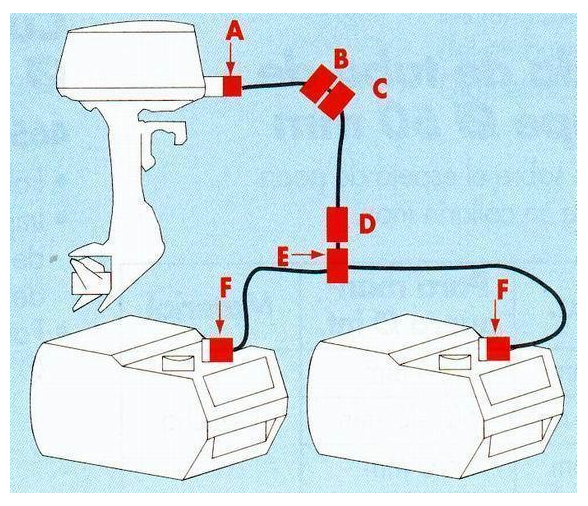 A
B
C
D
E
F
F