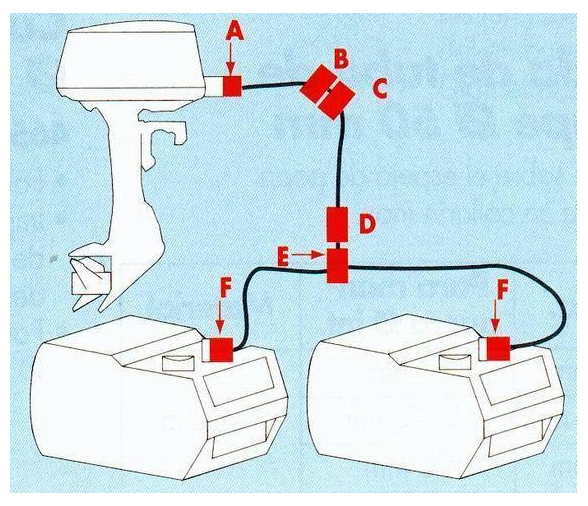 A
B
C
D
E
F
F