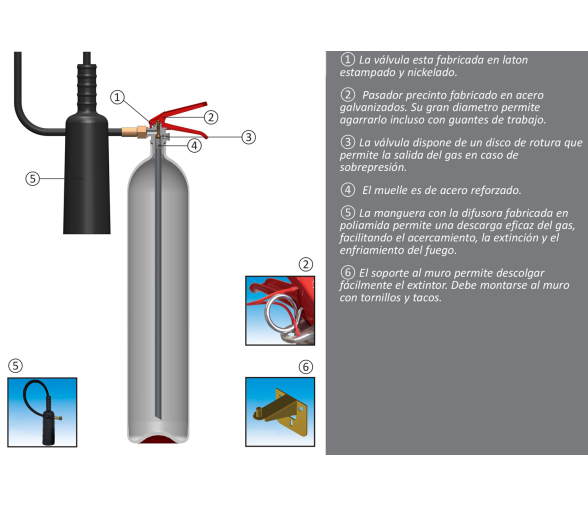 1
2
3
4
5

2

5

6

① La válvula esta fabricada en laton estampado y nickelado.

② Pasador precinto fabricado en acero galvanizados. Su gran diametro permite agarrarlo incluso con guantes de trabajo.

③ La válvula dispone de un disco de rotura que permite la salida del gas en caso de sobrepresión.

④ El muelle es de acero reforzado.

⑤ La manguera con la difusora fabricada en poliamida permite una descarga eficaz del gas, facilitando el acercamiento, la extinción y el enfriamiento del fuego.

⑥ El soporte al muro permite descolgar fácilmente el extintor. Debe montarse al muro con tornillos y tacos.