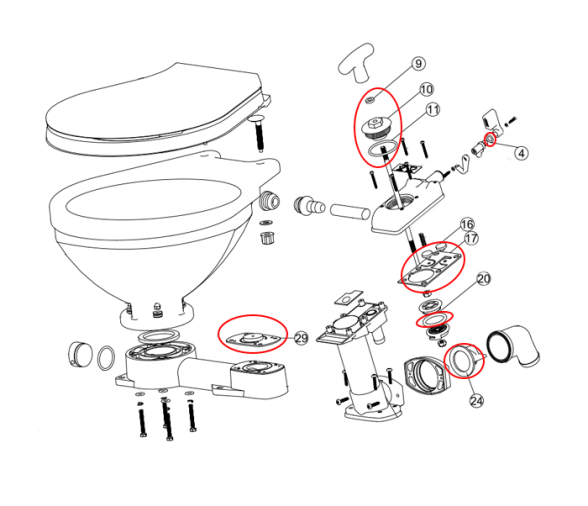 9
10
11
4
16
17
20
29
24