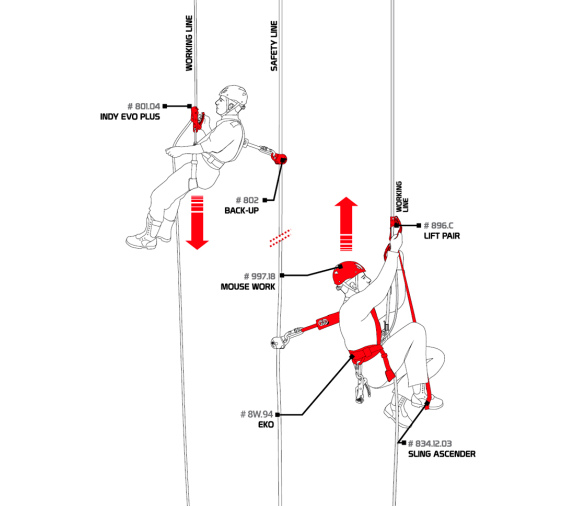 WORKING LINE

SAFETY LINE

# 801.04
INDY EVO PLUS

# 802
BACK-UP

WORKING LINE

# 896.C
LIFT PAIR

# 997.18
MOUSE WORK

# 8W.94
EKO

# 834.12.03
SLING ASCENDER