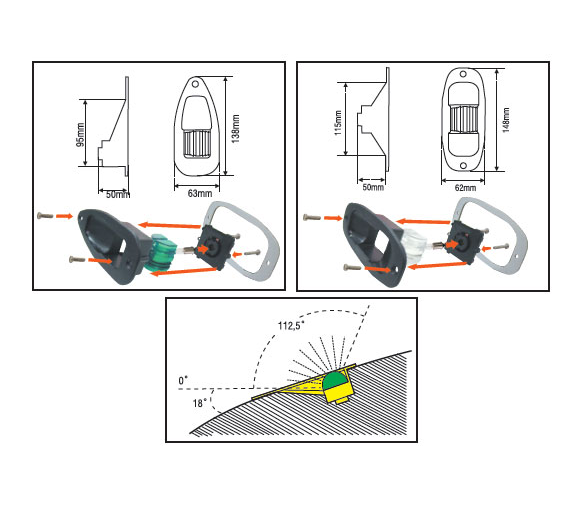 95mm
50mm
138mm
63mm

115mm
50mm
148mm
62mm

112,5°
0°
18°