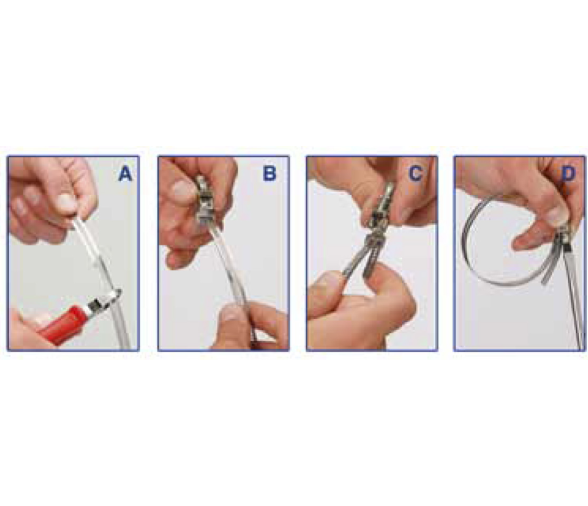 A

B

C

D