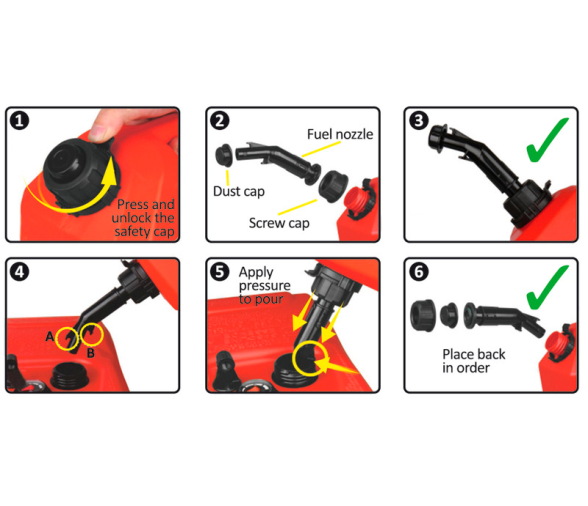 1
Press and unlock the safety cap

2
Fuel nozzle
Dust cap
Screw cap

3

4
A
B

5
Apply pressure to pour

6
Place back in order