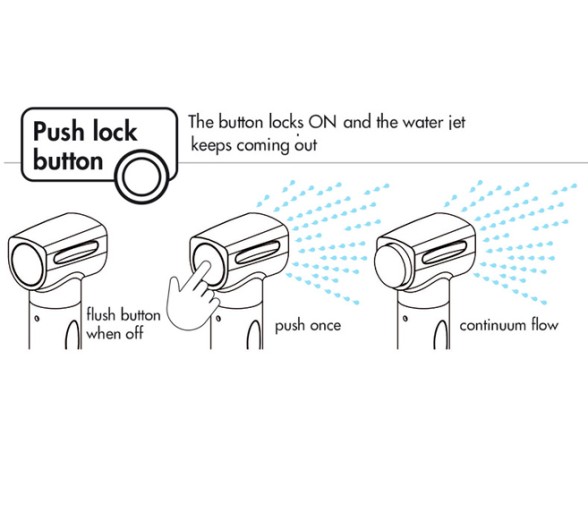 Push lock button

The button locks ON and the water jet keeps coming out

flush button when off

push once

continuum flow