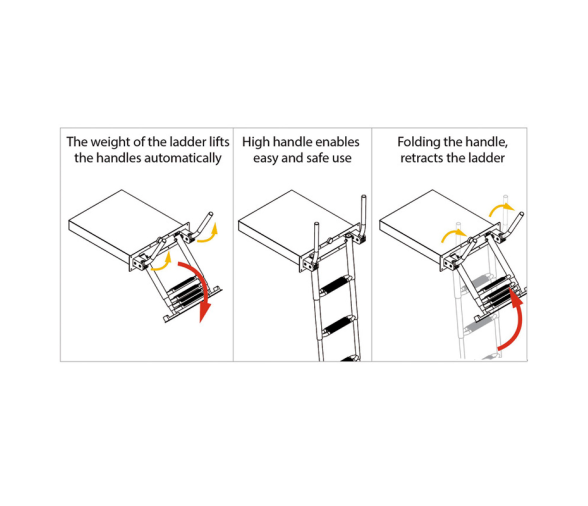 The weight of the ladder lifts the handles automatically

High handle enables easy and safe use

Folding the handle, retracts the ladder