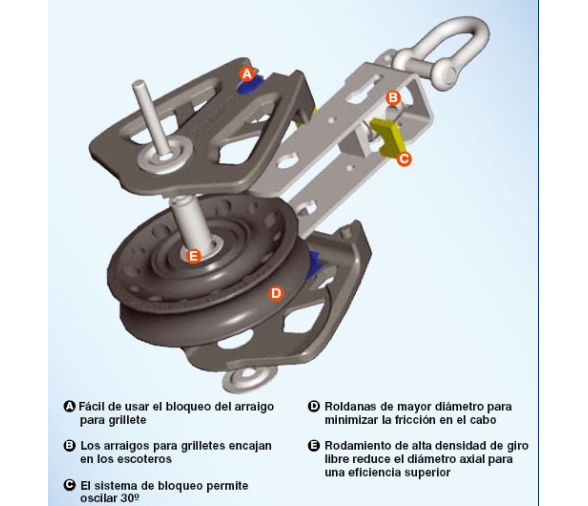 A

B

C

E

D

A Fácil de usar el bloqueo del arraigo para grillete

B Los arraigos para grilletes encajan en los escoteros

C El sistema de bloqueo permite oscilar 30º

D Roldanas de mayor diámetro para minimizar la fricción en el cabo

E Rodamiento de alta densidad de giro libre reduce el diámetro axial para una eficiencia superior