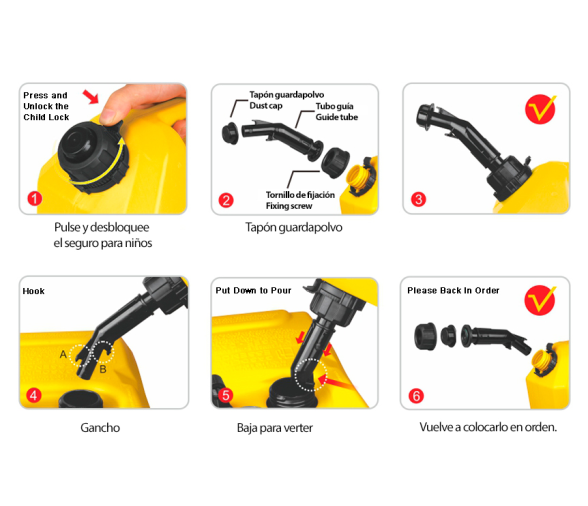 Press and Unlock the Child Lock

1

Pulse y desbloquee el seguro para niños

Tapón guardapolvo
Dust cap

Tubo guía
Guide tube

Tornillo de fijación
Fixing screw

2

Tapón guardapolvo

3

Hook

A

B

4

Gancho

Put Down to Pour

5

Baja para verter

Please Back In Order

6

Vuelve a colocarlo en orden.