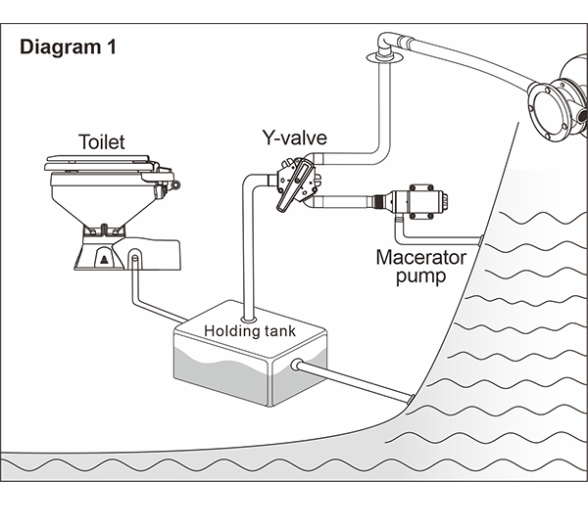 Diagram 1

Toilet

Y-valve

Macerator pump

Holding tank