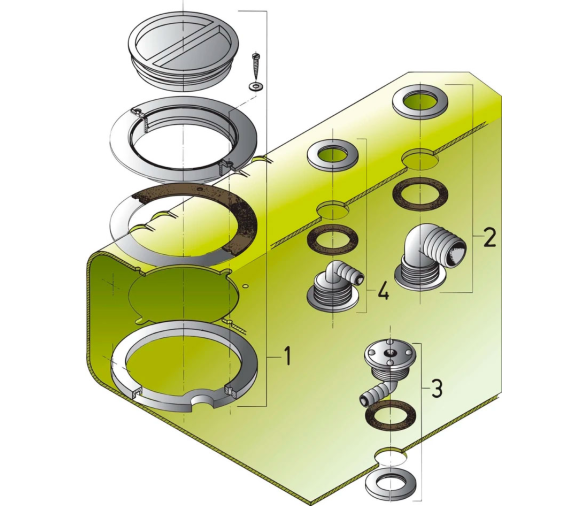 2
4
1
3