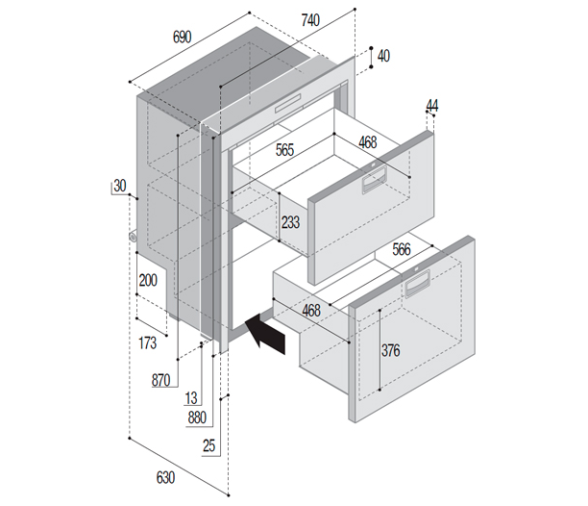 690
740
40
44
565
468
30
233
566
200
468
173
376
870
13
880
25
630